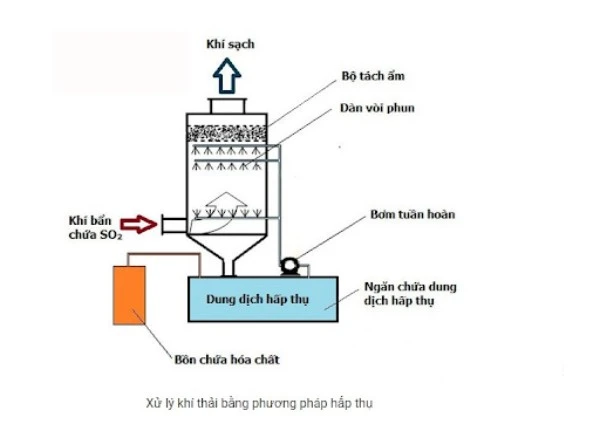 Khí sạch

Bộ tách ẩm

Dàn vòi phun

Khí bẩn chứa $SO_2$

Bơm tuần hoàn

Dung dịch hấp thụ

Ngăn chứa dung dịch hấp thụ

Bồn chứa hóa chất

Xử lý khí thải bằng phương pháp hấp thụ